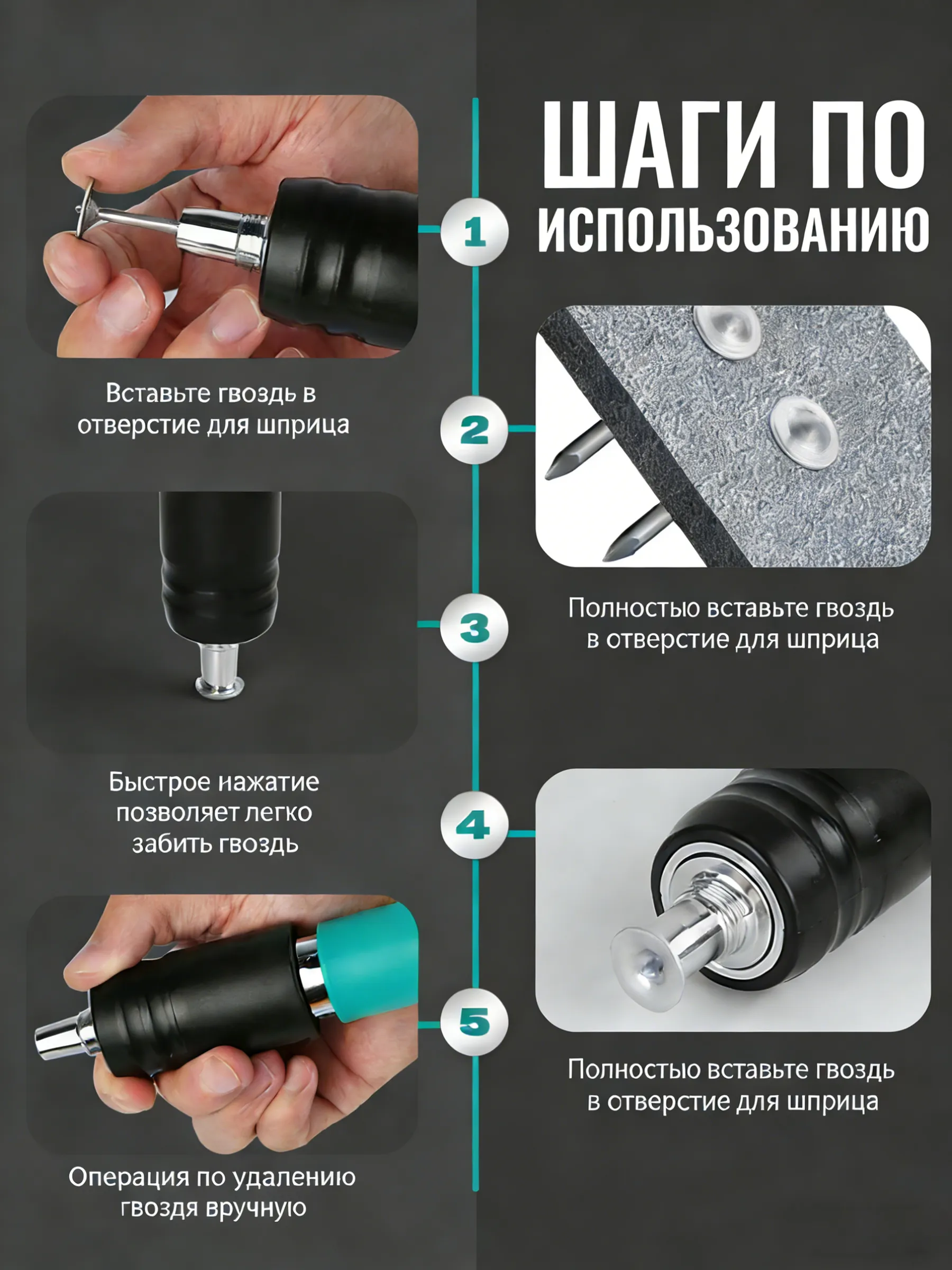 ШАГИ ПО ИСПОЛЬЗОВАНИЮ

1

Вставьте гвоздь в отверстие для шприца

2

Полностью вставьте гвоздь в отверстие для шприца

3

Быстрое нажатие позволяет легко забить гвоздь

4

Полностью вставьте гвоздь в отверстие для шприца

5

Операция по удалению гвоздя вручную